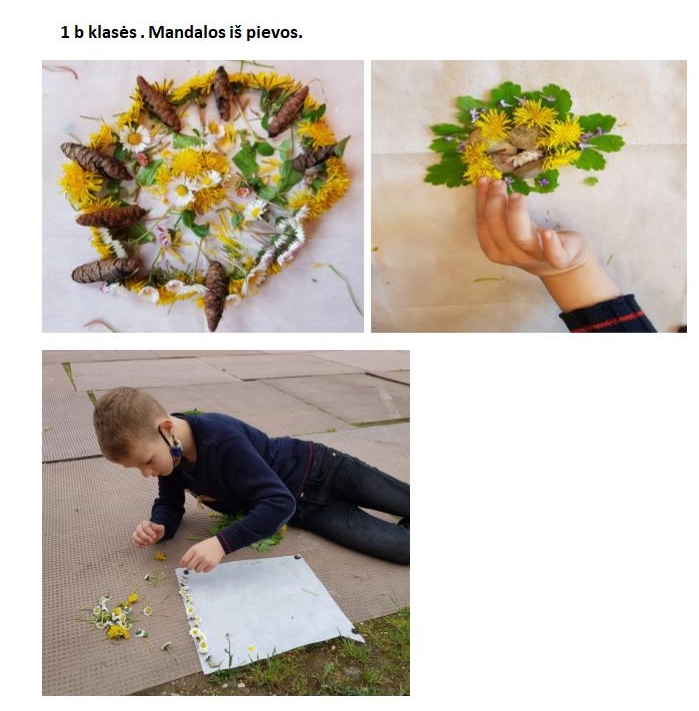 1 b klasės . Mandalos iš pievos.